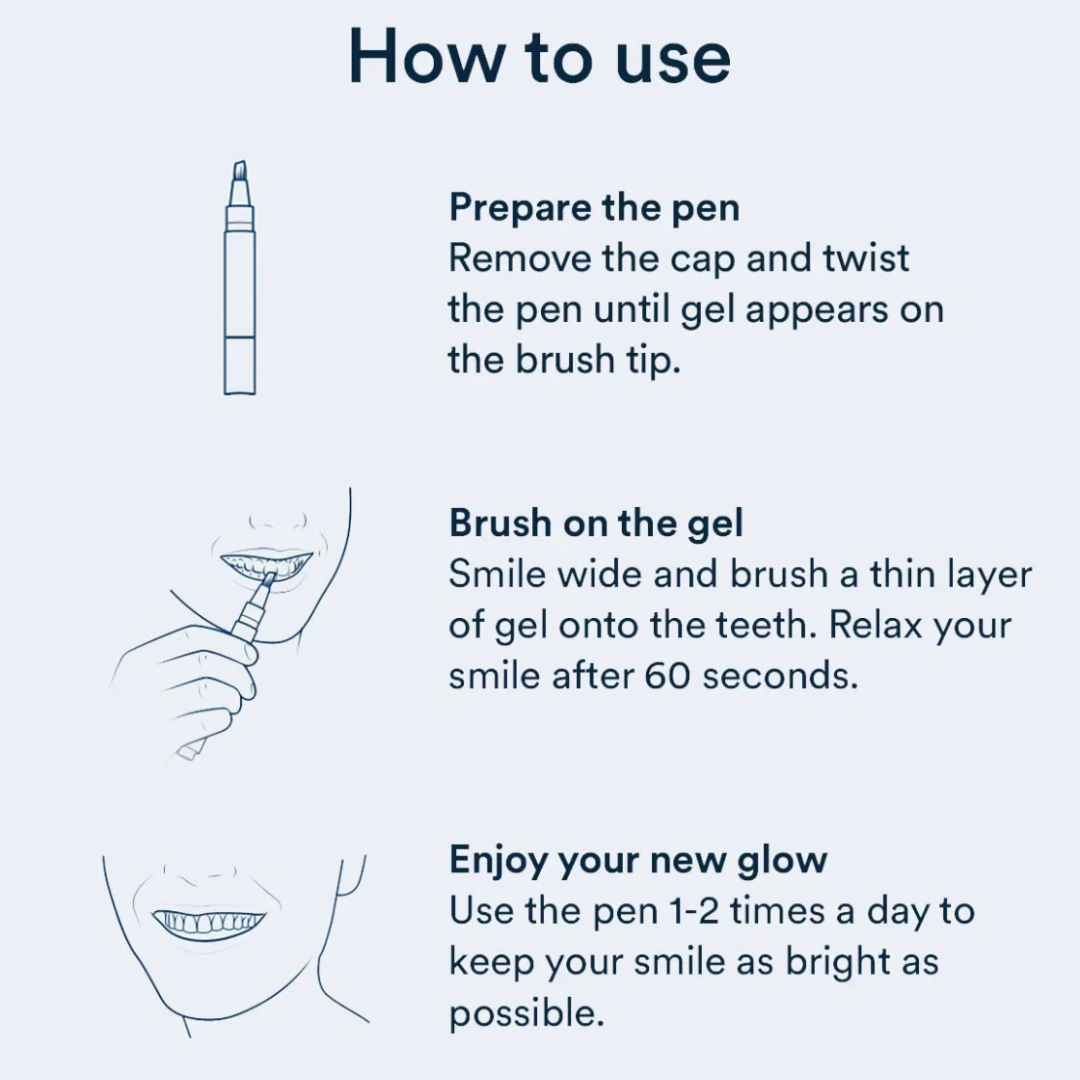 How to use

Prepare the pen
Remove the cap and twist the pen until gel appears on the brush tip.

Brush on the gel
Smile wide and brush a thin layer of gel onto the teeth. Relax your smile after 60 seconds.

Enjoy your new glow
Use the pen 1-2 times a day to keep your smile as bright as possible.